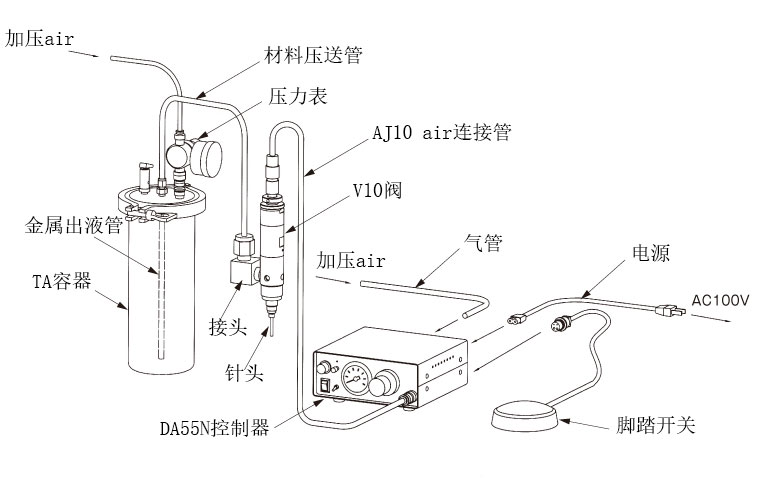 加压air
材料压送管
压力表
AJ10 air连接管
V10阀
金属出液管
TA容器
加压air
气管
电源
AC100V
接头
针头
DA55N控制器
脚踏开关